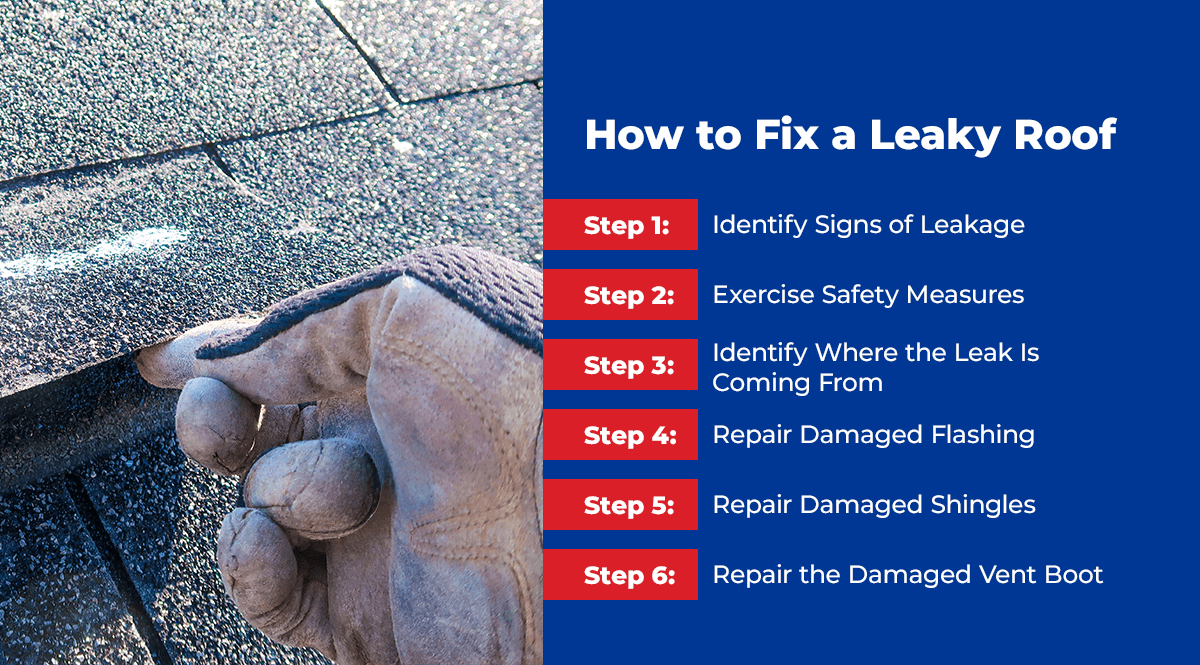 How to Fix a Leaky Roof

Step 1: Identify Signs of Leakage

Step 2: Exercise Safety Measures

Step 3: Identify Where the Leak Is Coming From

Step 4: Repair Damaged Flashing

Step 5: Repair Damaged Shingles

Step 6: Repair the Damaged Vent Boot